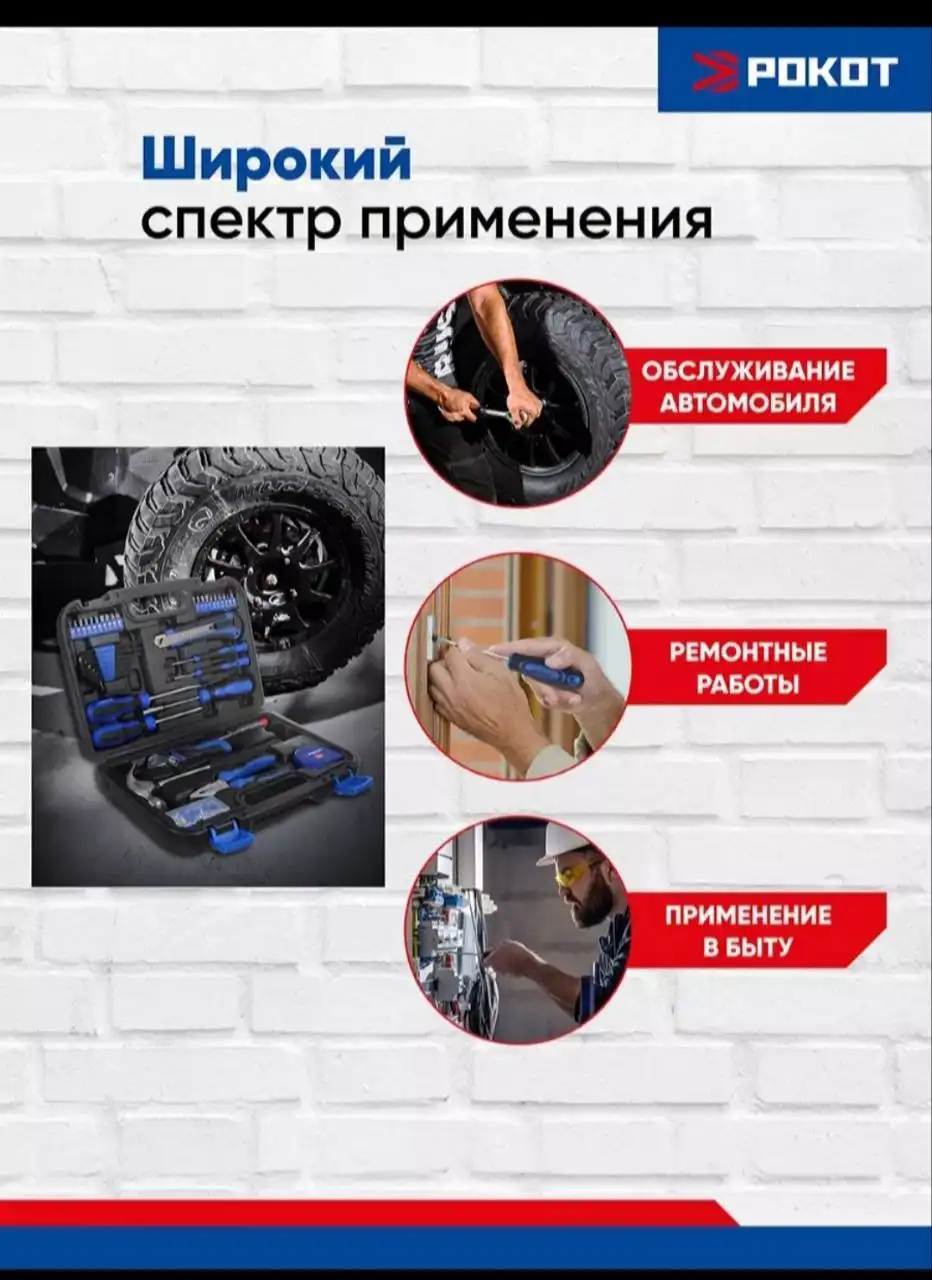 РОКОТ

Широкий
спектр применения

ОБСЛУЖИВАНИЕ АВТОМОБИЛЯ

РЕМОНТНЫЕ РАБОТЫ

ПРИМЕНЕНИЕ В БЫТУ