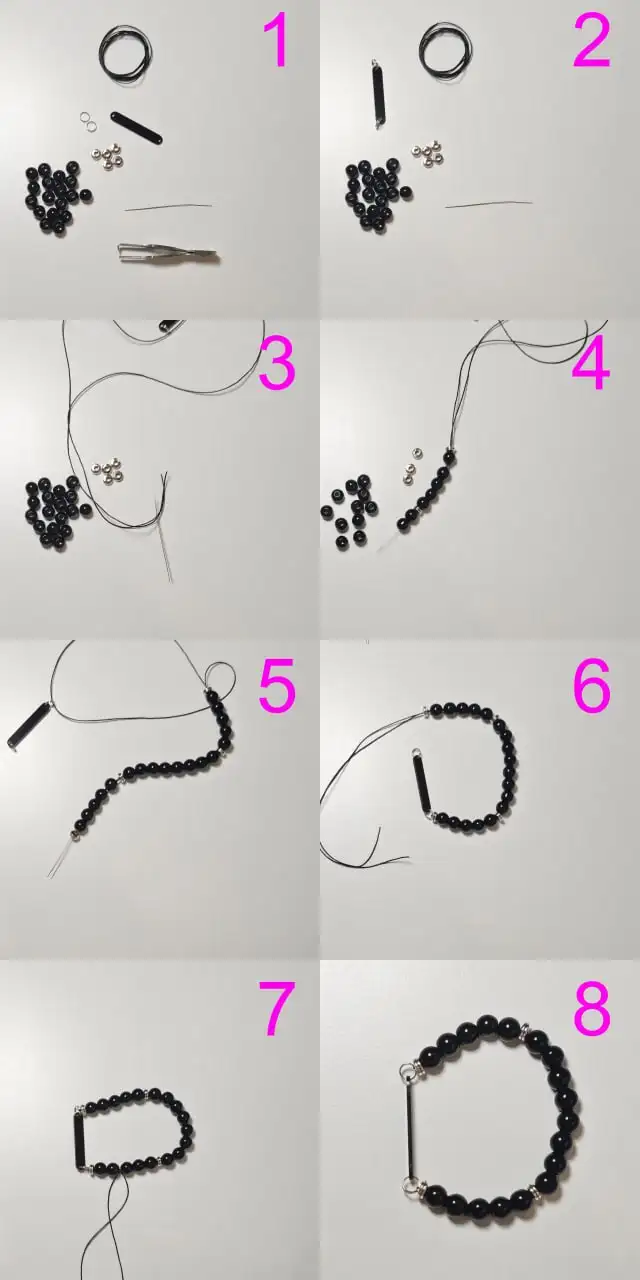 1
2
3
4
5
6
7
8