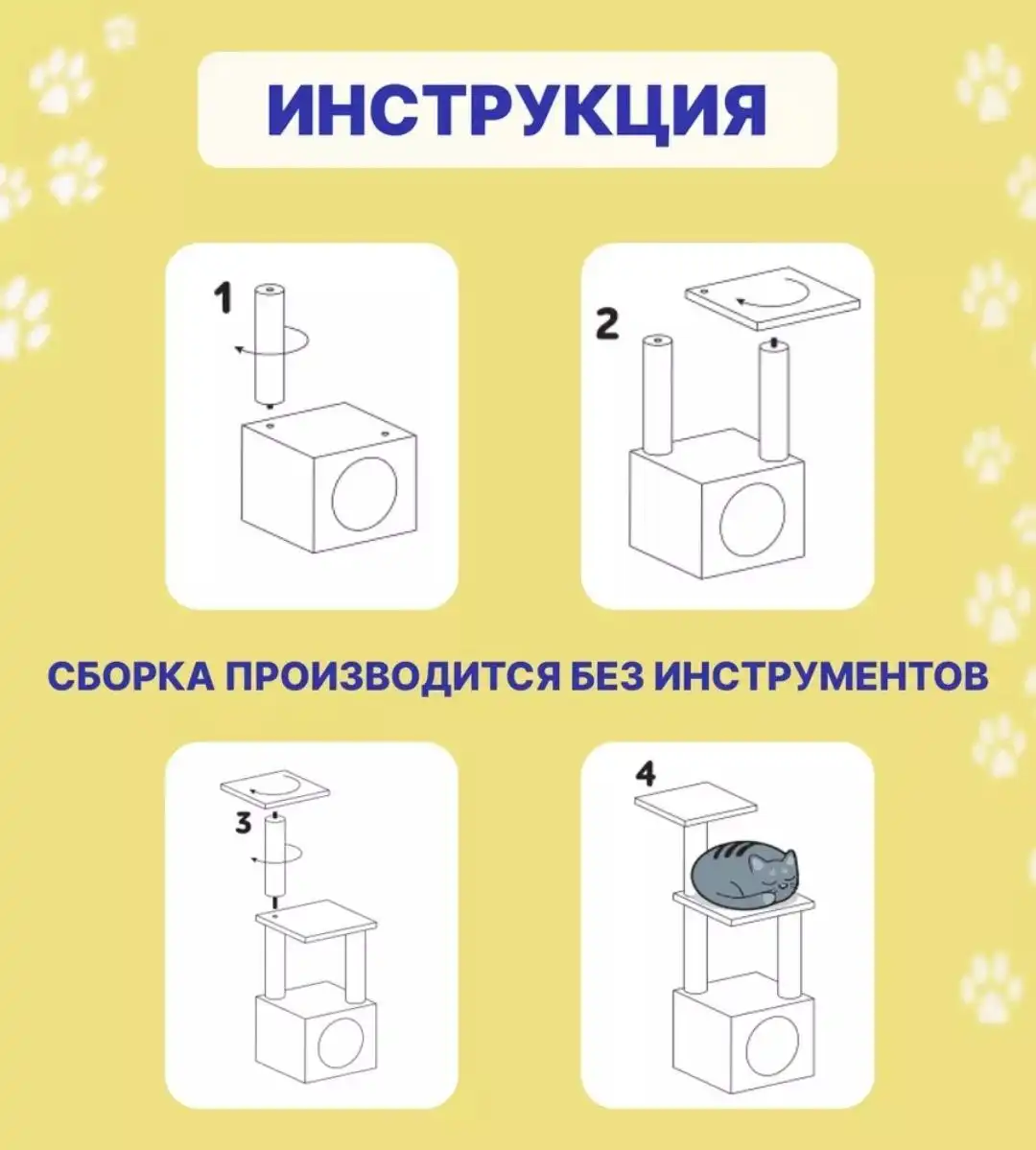 ИНСТРУКЦИЯ

1

2

СБОРКА ПРОИЗВОДИТСЯ БЕЗ ИНСТРУМЕНТОВ

3

4