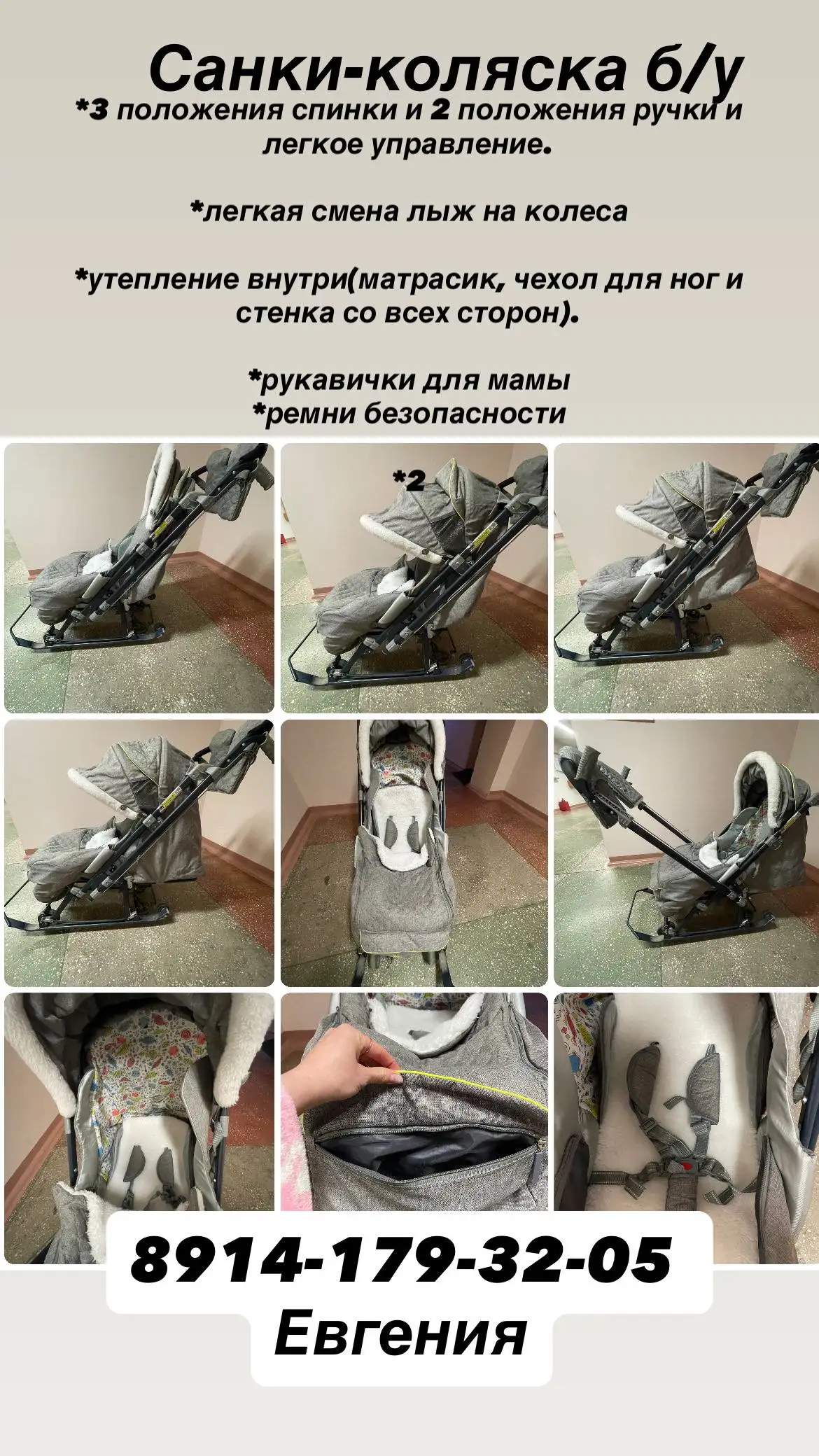 Санки-коляска б/у

*3 положения спинки и 2 положения ручки и легкое управление.

*легкая смена лыж на колеса

*утепление внутри(матрасик, чехол для ног и стенка со всех сторон).

*рукавички для мамы
*ремни безопасности

*2

8914-179-32-05
Евгения