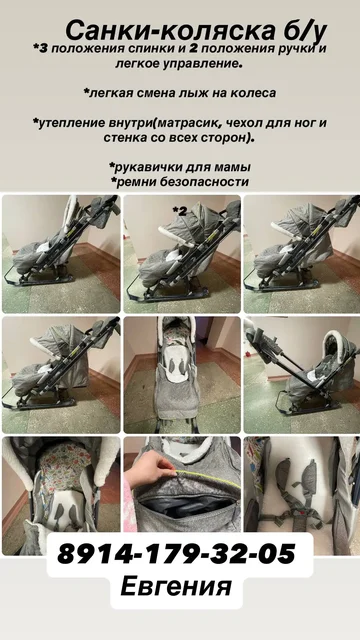 Санки-коляска б/у

*3 положения спинки и 2 положения ручки и легкое управление.

*легкая смена лыж на колеса

*утепление внутри(матрасик, чехол для ног и стенка со всех сторон).

*рукавички для мамы
*ремни безопасности

*2

8914-179-32-05
Евгения