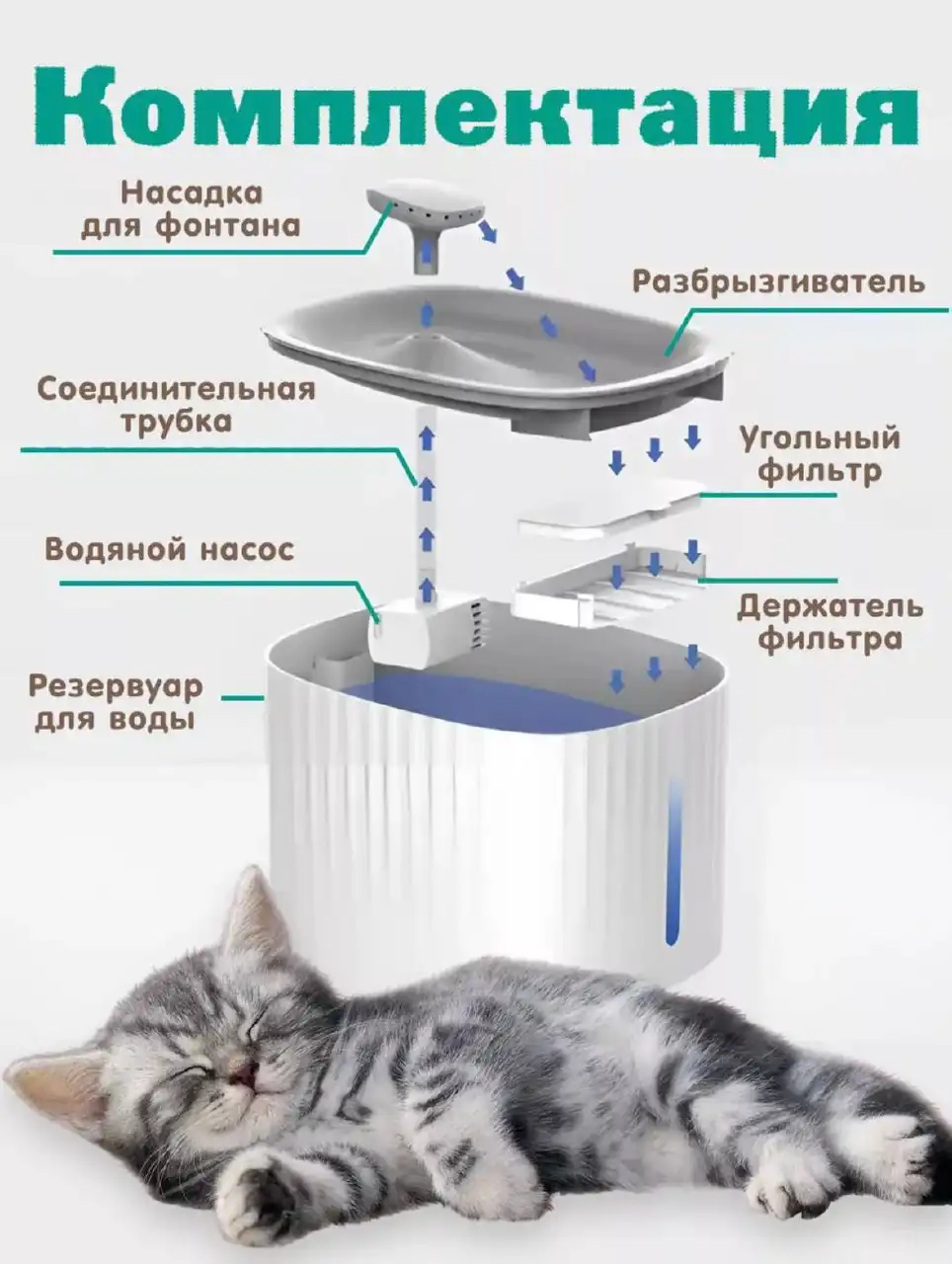 Комплектация

Насадка для фонтана

Разбрызгиватель

Соединительная трубка

Угольный фильтр

Водяной насос

Держатель фильтра

Резервуар для воды