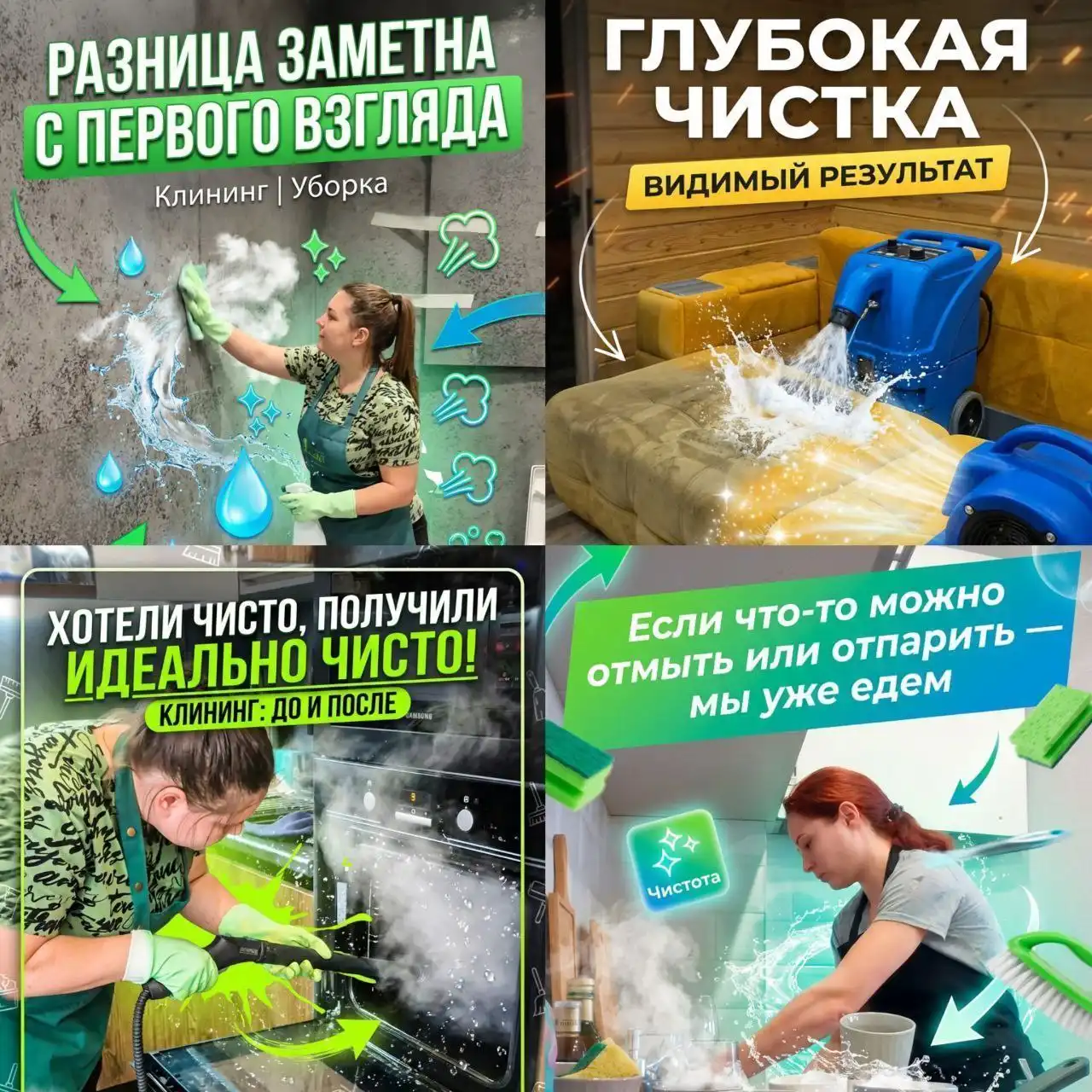 РАЗНИЦА ЗАМЕТНА С ПЕРВОГО ВЗГЛЯДА

Клининг | Уборка

ГЛУБОКАЯ ЧИСТКА

ВИДИМЫЙ РЕЗУЛЬТАТ

ХОТЕЛИ ЧИСТО, ПОЛУЧИЛИ ИДЕАЛЬНО ЧИСТО!

КЛИНИНГ: ДО И ПОСЛЕ

SAMSUNG

Если что-то можно отмыть или отпарить — мы уже едем

Чистота