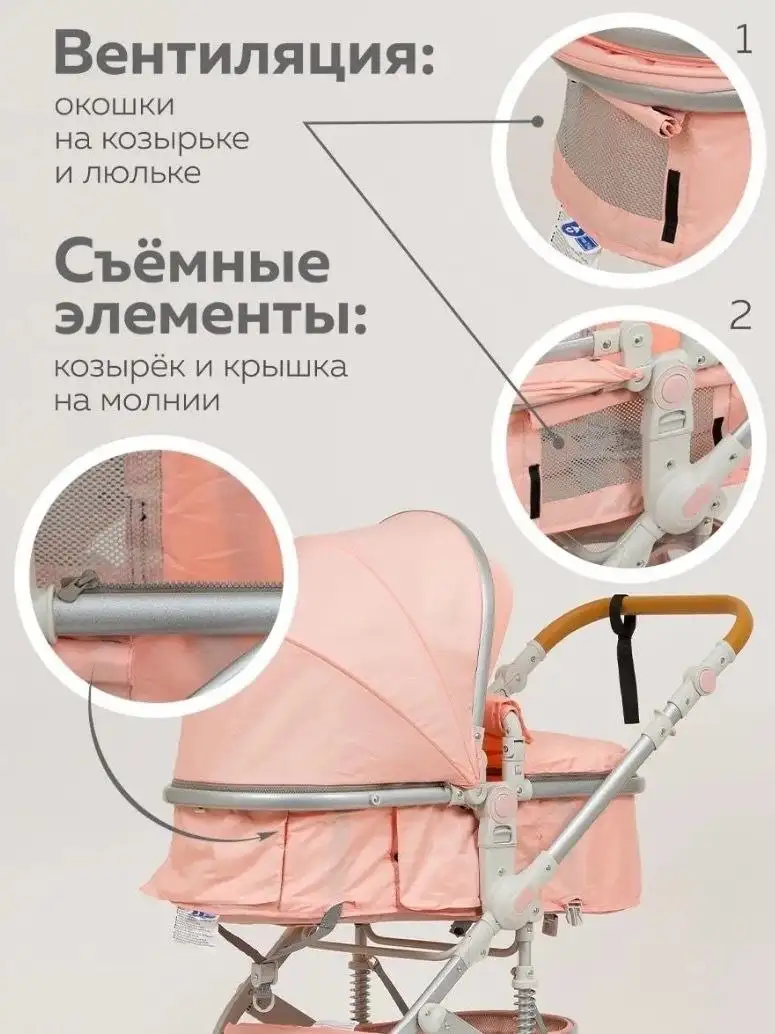 Вентиляция:
окошки на козырьке и люльке

1

Съёмные элементы:
козырёк и крышка на молнии

2