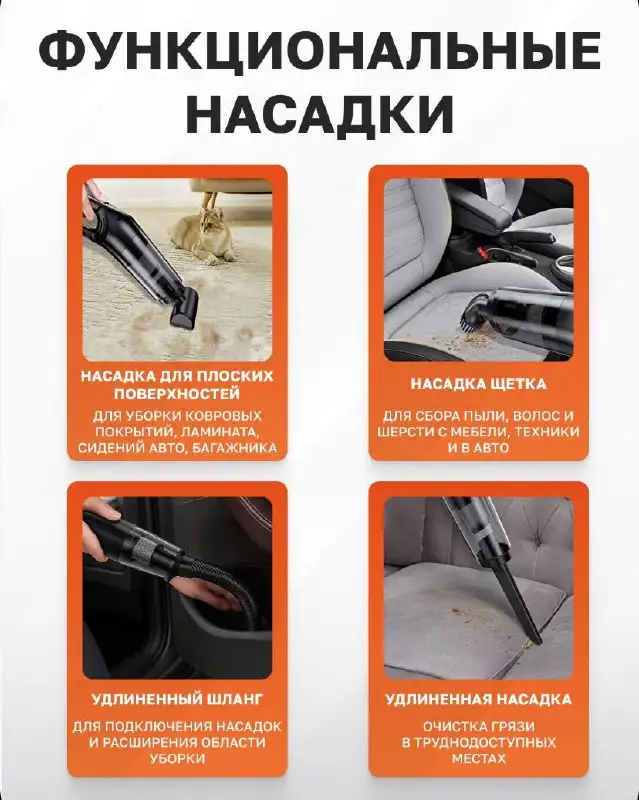 ФУНКЦИОНАЛЬНЫЕ НАСАДКИ

НАСАДКА ДЛЯ ПЛОСКИХ ПОВЕРХНОСТЕЙ

ДЛЯ УБОРКИ КОВРОВЫХ ПОКРЫТИЙ, ЛАМИНАТА, СИДЕНИЙ АВТО, БАГАЖНИКА

НАСАДКА ЩЕТКА

ДЛЯ СБОРА ПЫЛИ, ВОЛОС И ШЕРСТИ С МЕБЕЛИ, ТЕХНИКИ И В АВТО

УДЛИНЕННЫЙ ШЛАНГ

ДЛЯ ПОДКЛЮЧЕНИЯ НАСАДОК И РАСШИРЕНИЯ ОБЛАСТИ УБОРКИ

УДЛИНЕННАЯ НАСАДКА

ОЧИСТКА ГРЯЗИ В ТРУДНОДОСТУПНЫХ МЕСТАХ