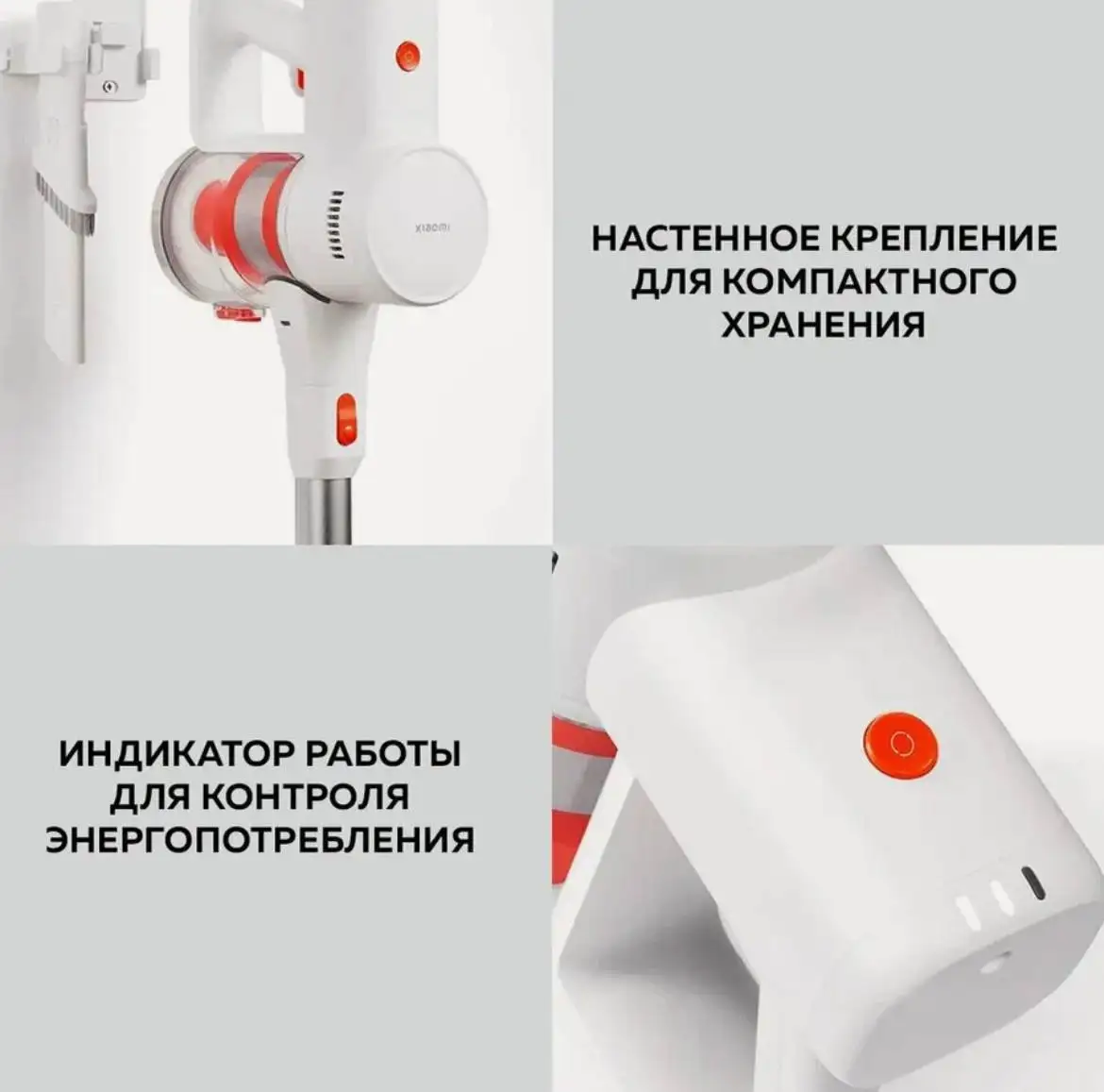 xiaomi

НАСТЕННОЕ КРЕПЛЕНИЕ ДЛЯ КОМПАКТНОГО ХРАНЕНИЯ

ИНДИКАТОР РАБОТЫ ДЛЯ КОНТРОЛЯ ЭНЕРГОПОТРЕБЛЕНИЯ