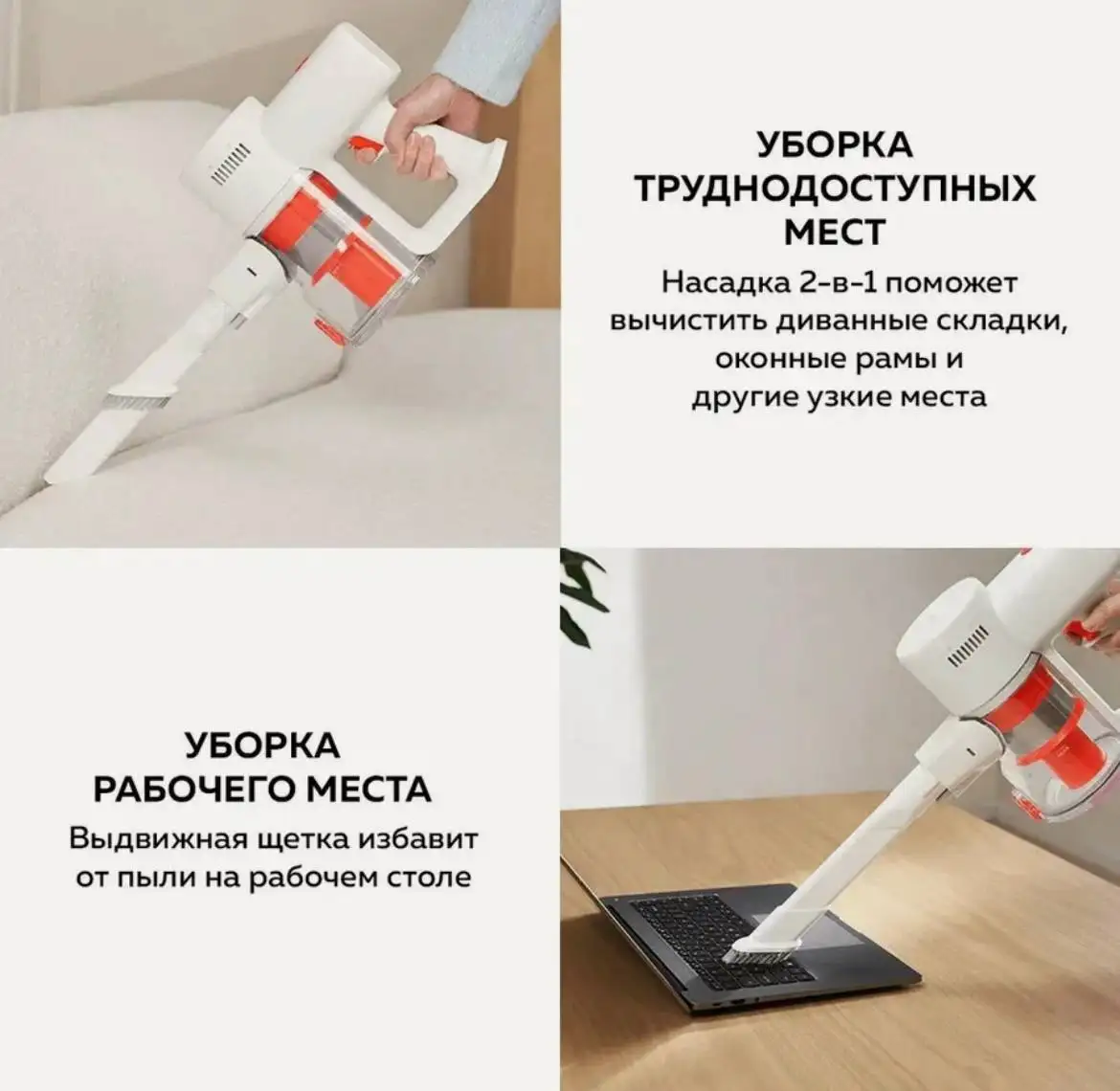 УБОРКА ТРУДНОДОСТУПНЫХ МЕСТ

Насадка 2-в-1 поможет вычистить диванные складки, оконные рамы и другие узкие места

УБОРКА РАБОЧЕГО МЕСТА

Выдвижная щетка избавит от пыли на рабочем столе