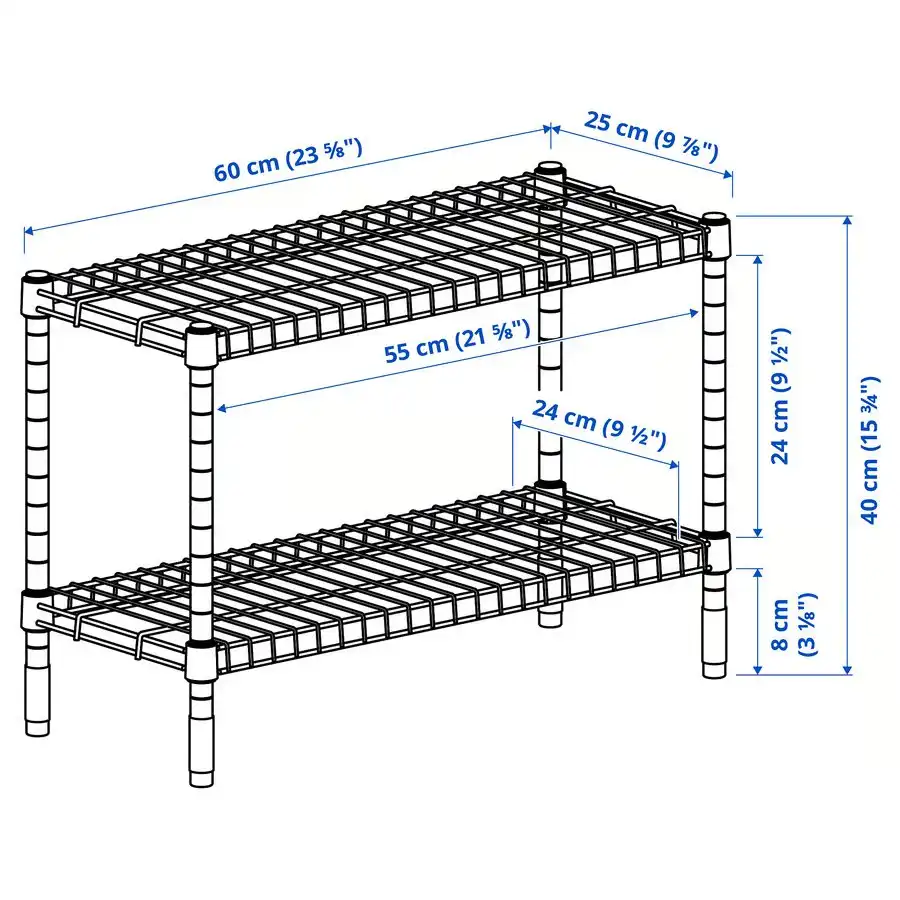 60 cm (23 ⅝")
25 cm (9 ⅞")
55 cm (21 ⅝")
24 cm (9 ½")
24 cm (9 ½")
40 cm (15 ¾")
8 cm (3 ⅛")