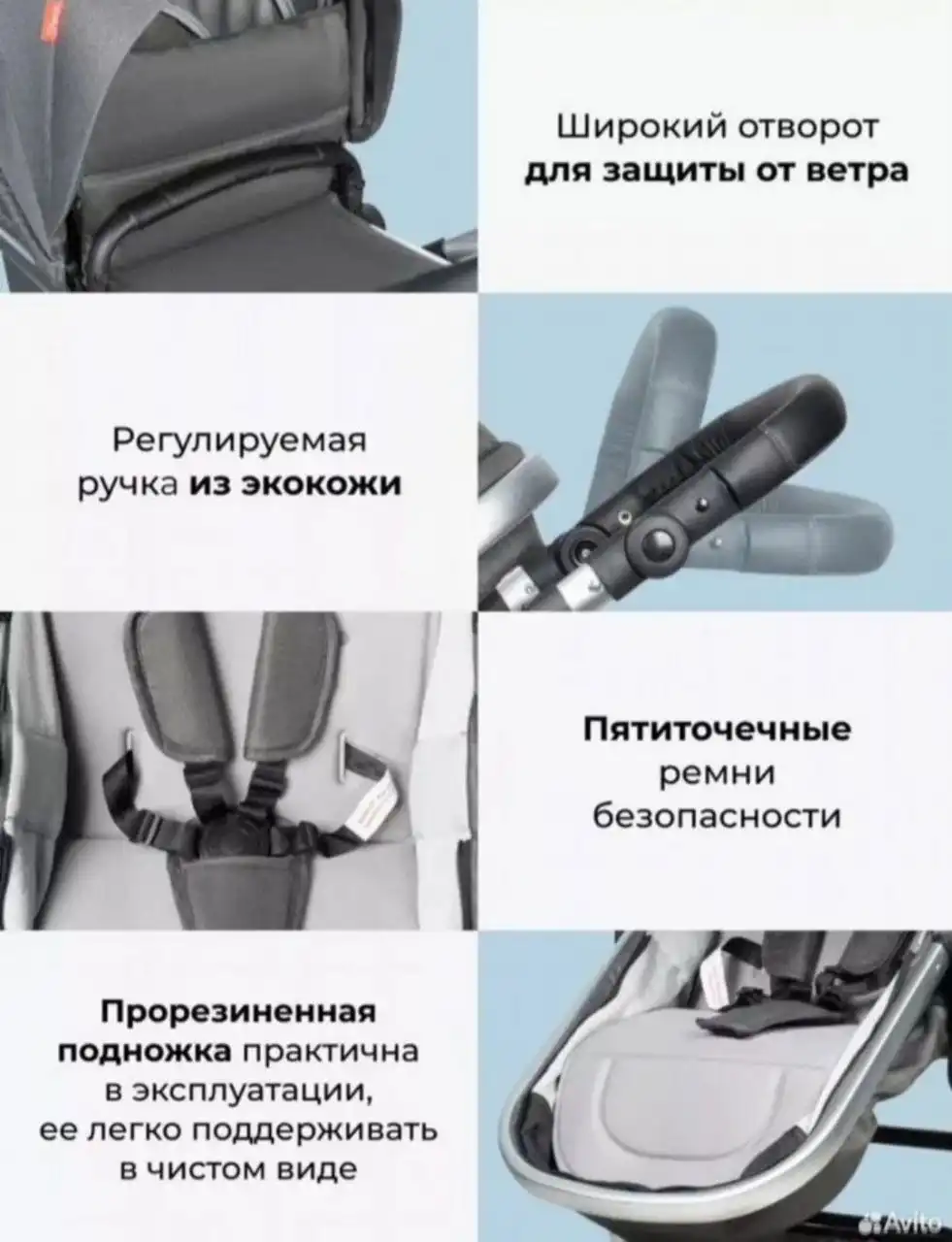 Широкий отворот для защиты от ветра

Регулируемая ручка из экокожи

Пятиточечные ремни безопасности

Прорезиненная подножка практична в эксплуатации, ее легко поддерживать в чистом виде

Avito