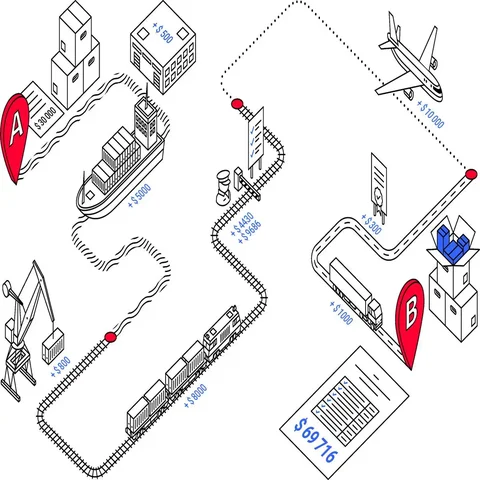 A

$ 30 000

+ $ 500

+ $ 5000

+ $ 800

+ $ 8000

+ $ 4430
+ $ 9686

+ $ 10 000

+ $ 300

+ $ 1000

B

$ 69 716