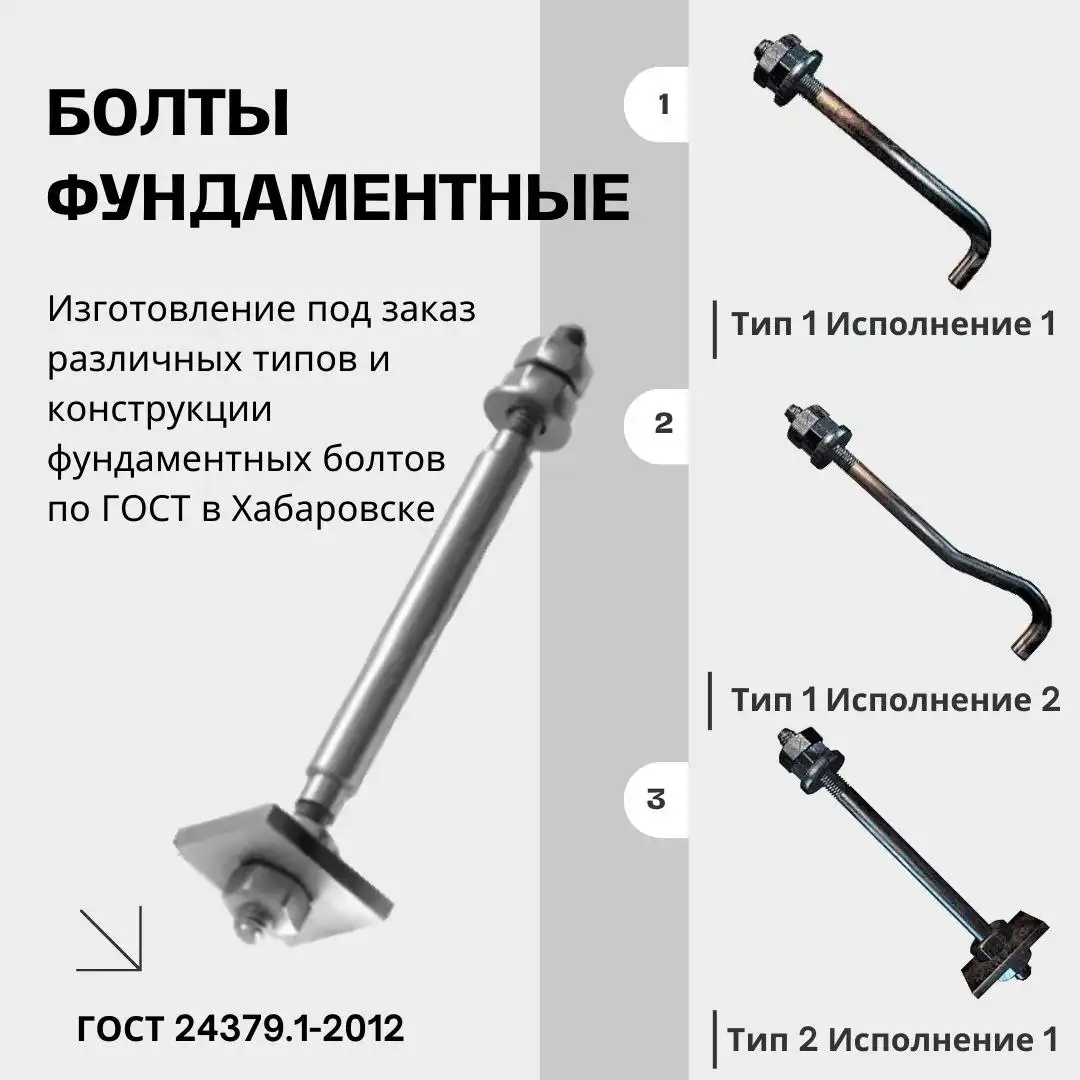 БОЛТЫ ФУНДАМЕНТНЫЕ

Изготовление под заказ различных типов и конструкции фундаментных болтов по ГОСТ в Хабаровске

ГОСТ 24379.1-2012

1

Тип 1 Исполнение 1

2

Тип 1 Исполнение 2

3

Тип 2 Исполнение 1