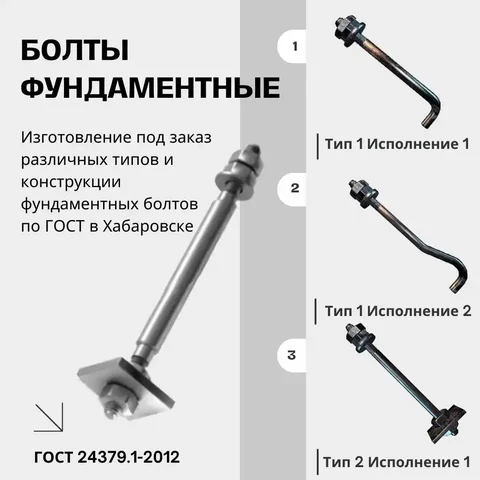 БОЛТЫ ФУНДАМЕНТНЫЕ

Изготовление под заказ различных типов и конструкции фундаментных болтов по ГОСТ в Хабаровске

ГОСТ 24379.1-2012

1

Тип 1 Исполнение 1

2

Тип 1 Исполнение 2

3

Тип 2 Исполнение 1