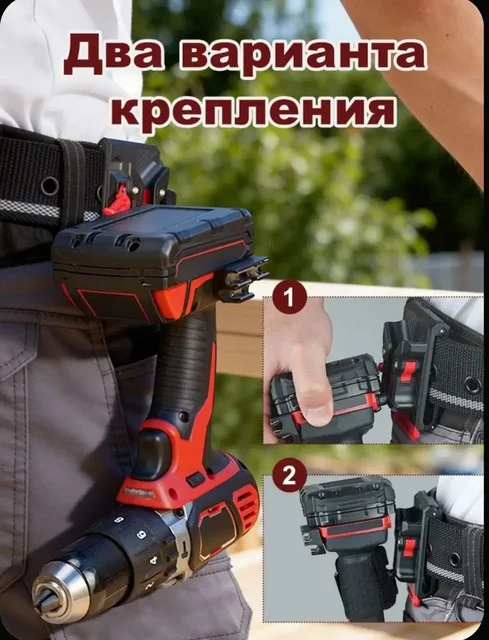 Два варианта крепления

1

2