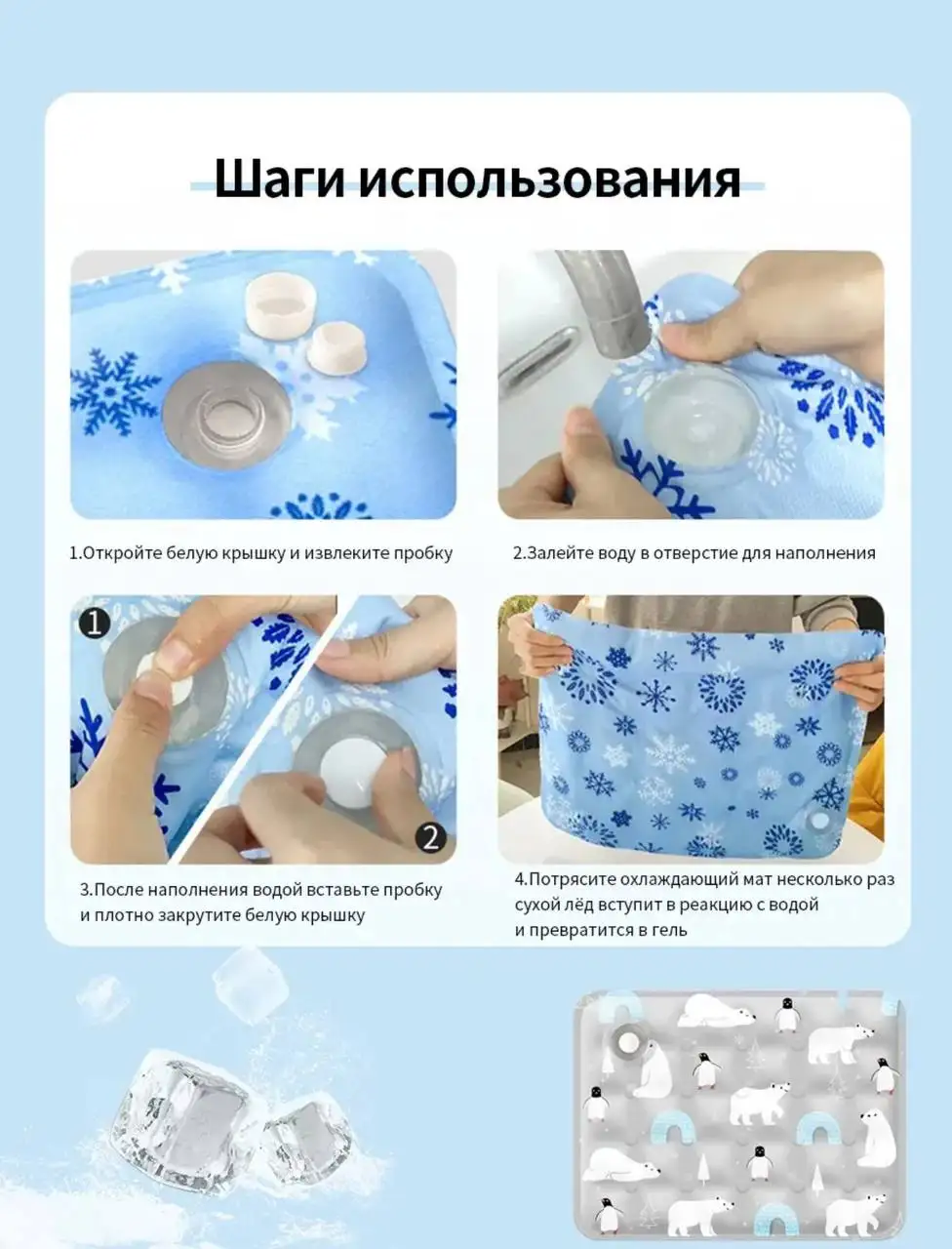 Шаги использования

1.Откройте белую крышку и извлеките пробку

2.Залейте воду в отверстие для наполнения

1

2

3.После наполнения водой вставьте пробку и плотно закрутите белую крышку

4.Потрясите охлаждающий мат несколько раз сухой лёд вступит в реакцию с водой и превратится в гель