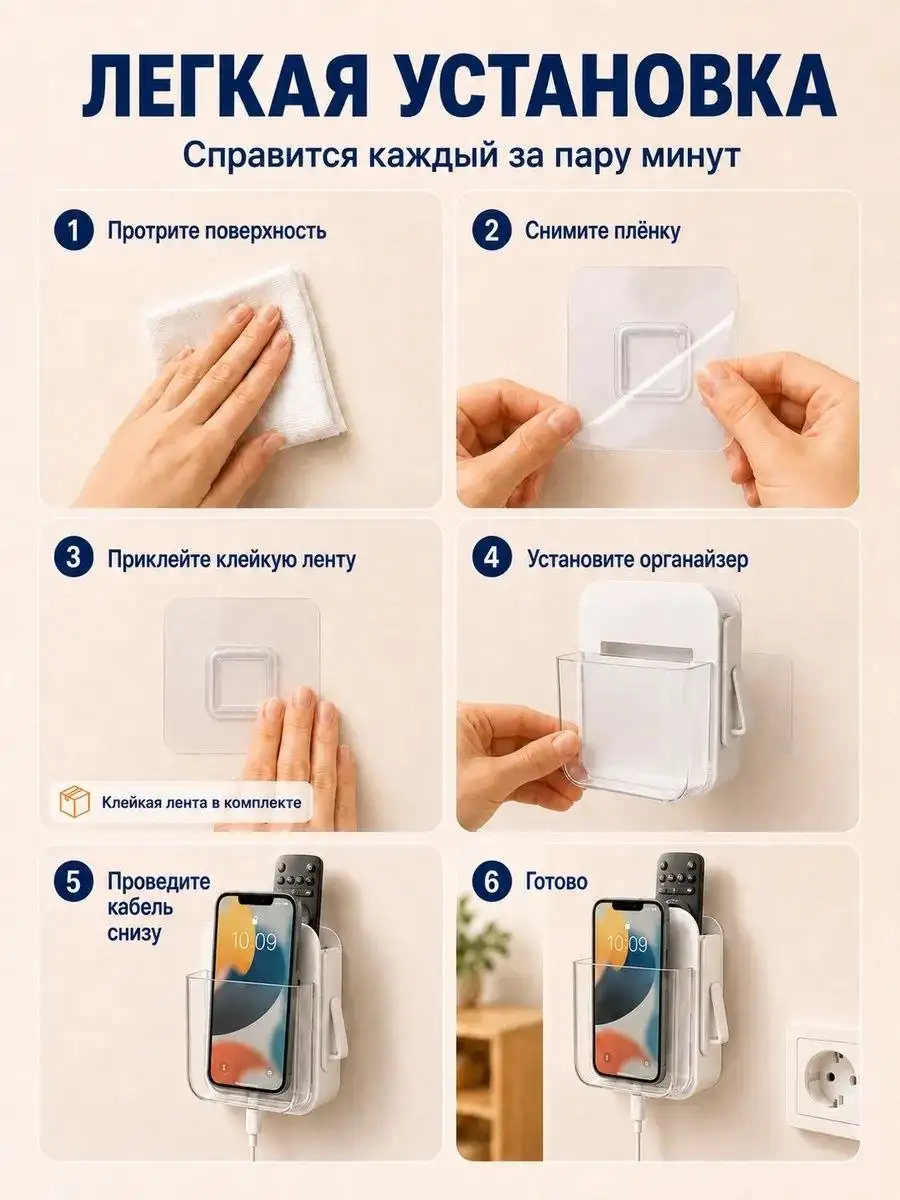 ЛЕГКАЯ УСТАНОВКА

Справится каждый за пару минут

1 Протрите поверхность

2 Снимите плёнку

3 Приклейте клейкую ленту

Клейкая лента в комплекте

4 Установите органайзер

5 Проведите кабель снизу

10:09

6 Готово

10:09