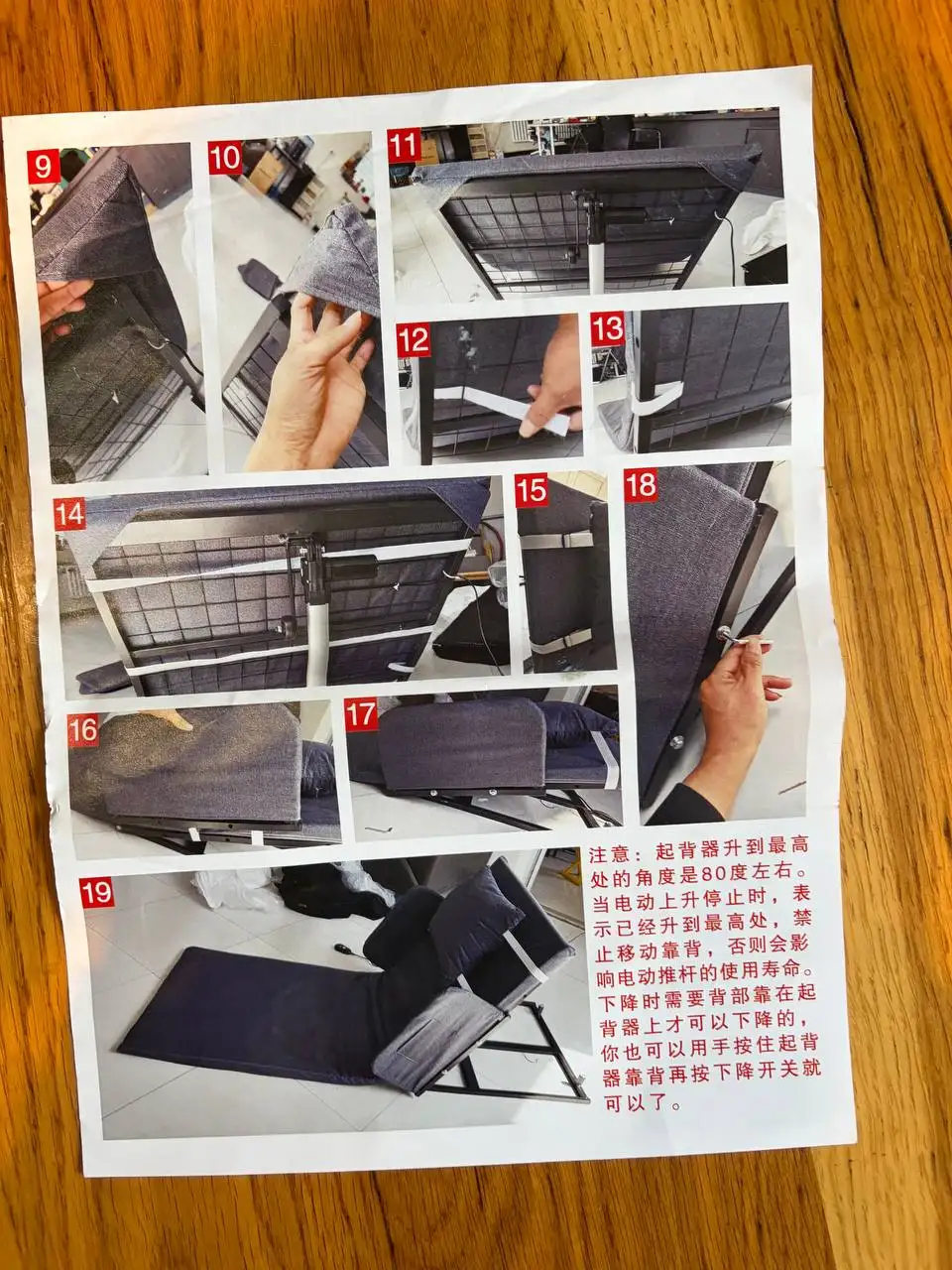 9

10

11

12

13

14

15

18

16

17

19

注意：起背器升到最高处的角度是80度左右。当电动上升停止时，表示已经升到最高处，禁止移动靠背，否则会影响电动推杆的使用寿命。下降时需要背部靠在起背器上才可以下降的，你也可以用手按住起背器靠背再按下降开关就可以了。