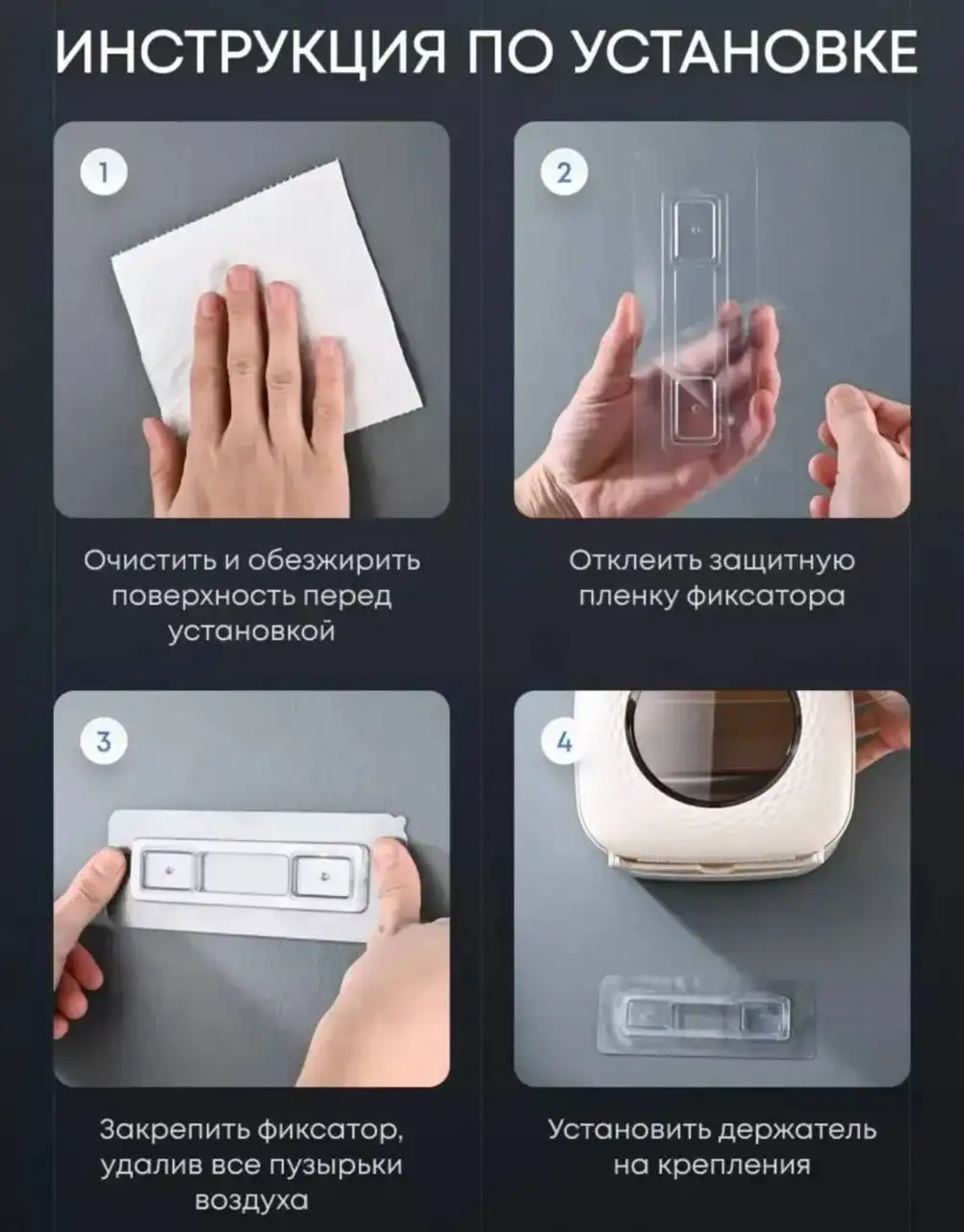 ИНСТРУКЦИЯ ПО УСТАНОВКЕ

1

Очистить и обезжирить поверхность перед установкой

2

Отклеить защитную пленку фиксатора

3

Закрепить фиксатор, удалив все пузырьки воздуха

4

Установить держатель на крепления