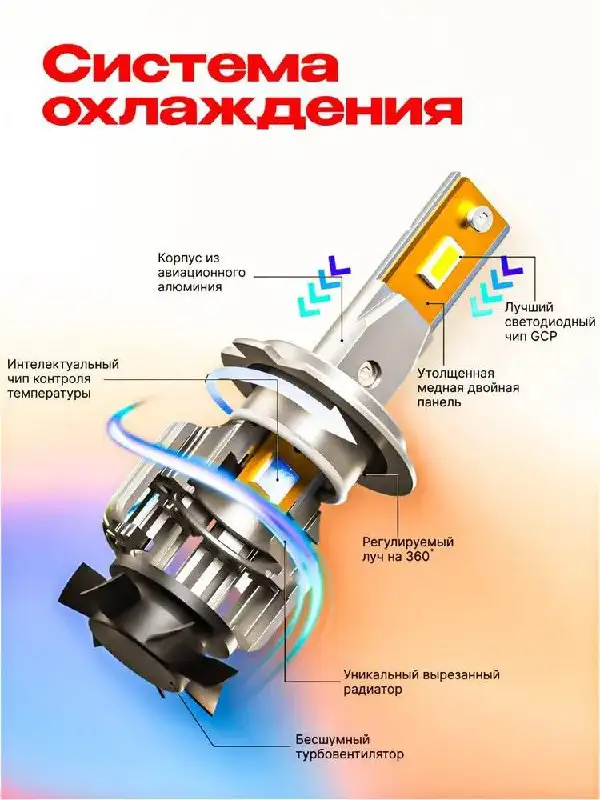 Система охлаждения

Корпус из авиационного алюминия

Лучший светодиодный чип GCP

Интелектуальный чип контроля температуры

Утолщенная медная двойная панель

Регулируемый луч на 360°

Уникальный вырезанный радиатор

Бесшумный турбовентилятор