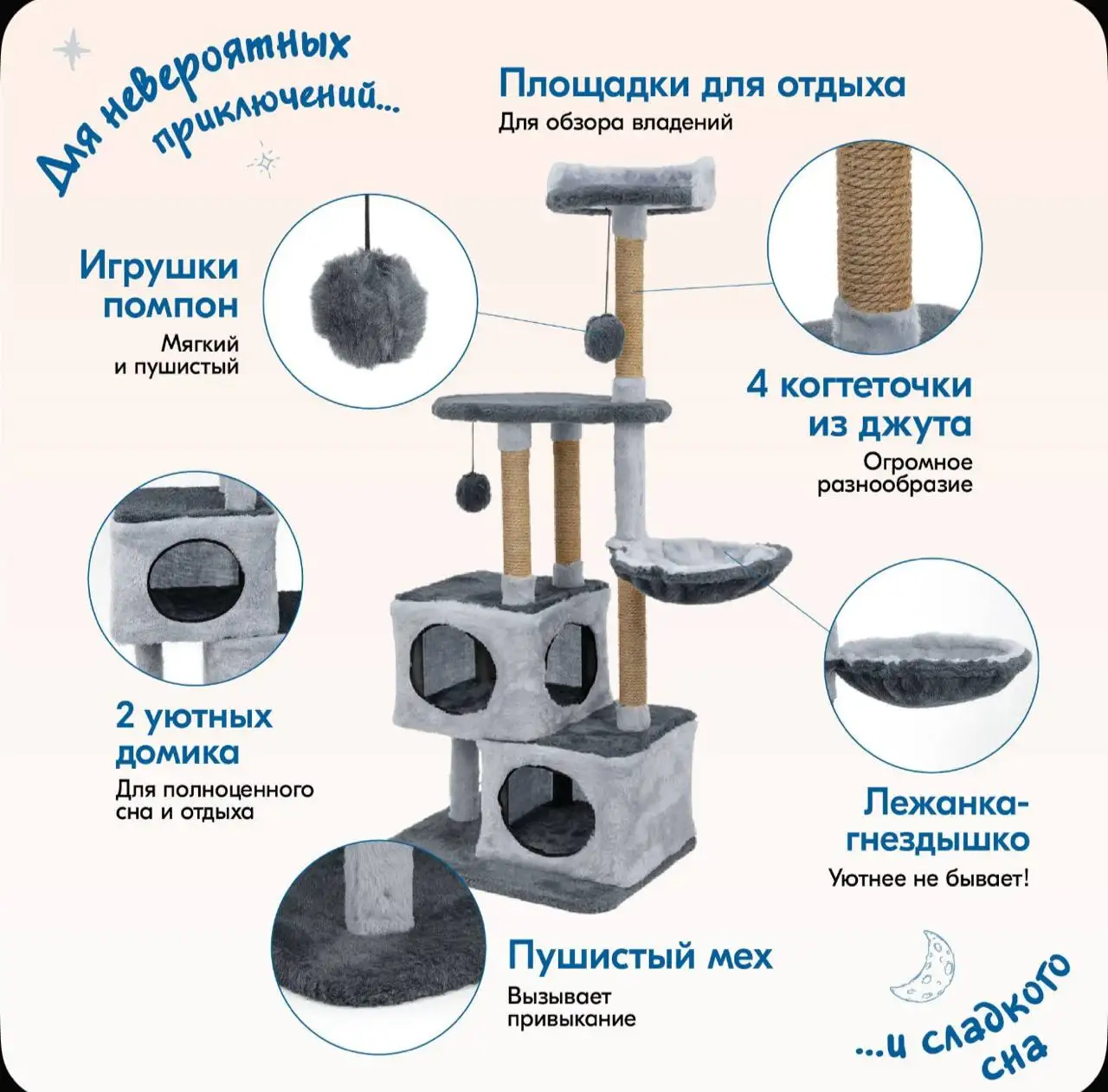 Для невероятных приключений...

Площадки для отдыха
Для обзора владений

Игрушки помпон
Мягкий и пушистый

4 когтеточки из джута
Огромное разнообразие

2 уютных домика
Для полноценного сна и отдыха

Лежанка-гнездышко
Уютнее не бывает!

Пушистый мех
Вызывает привыкание

...и сладкого сна