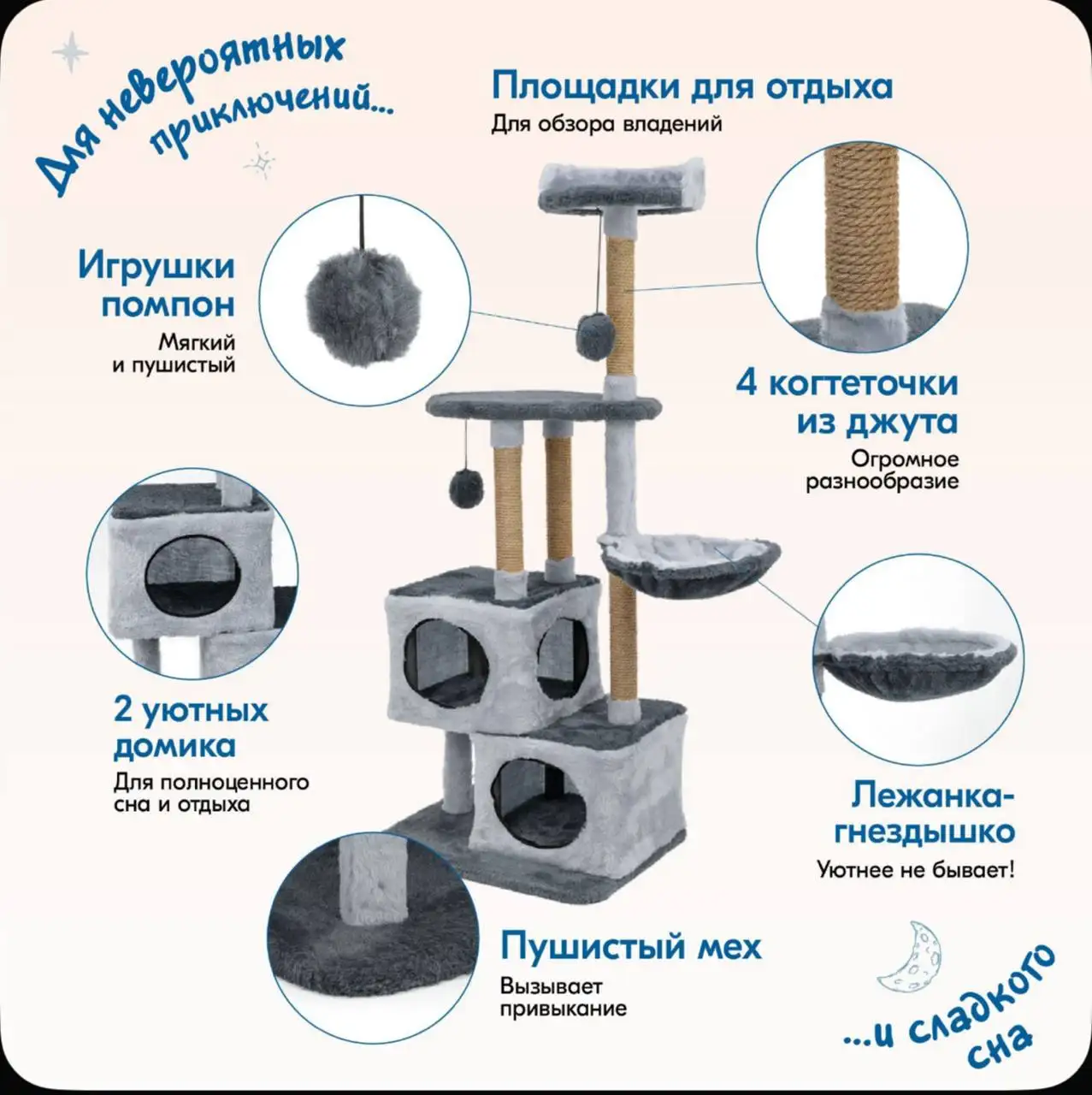 Для невероятных приключений...

Площадки для отдыха
Для обзора владений

Игрушки помпон
Мягкий и пушистый

4 когтеточки из джута
Огромное разнообразие

2 уютных домика
Для полноценного сна и отдыха

Лежанка-гнездышко
Уютнее не бывает!

Пушистый мех
Вызывает привыкание

...и сладкого сна