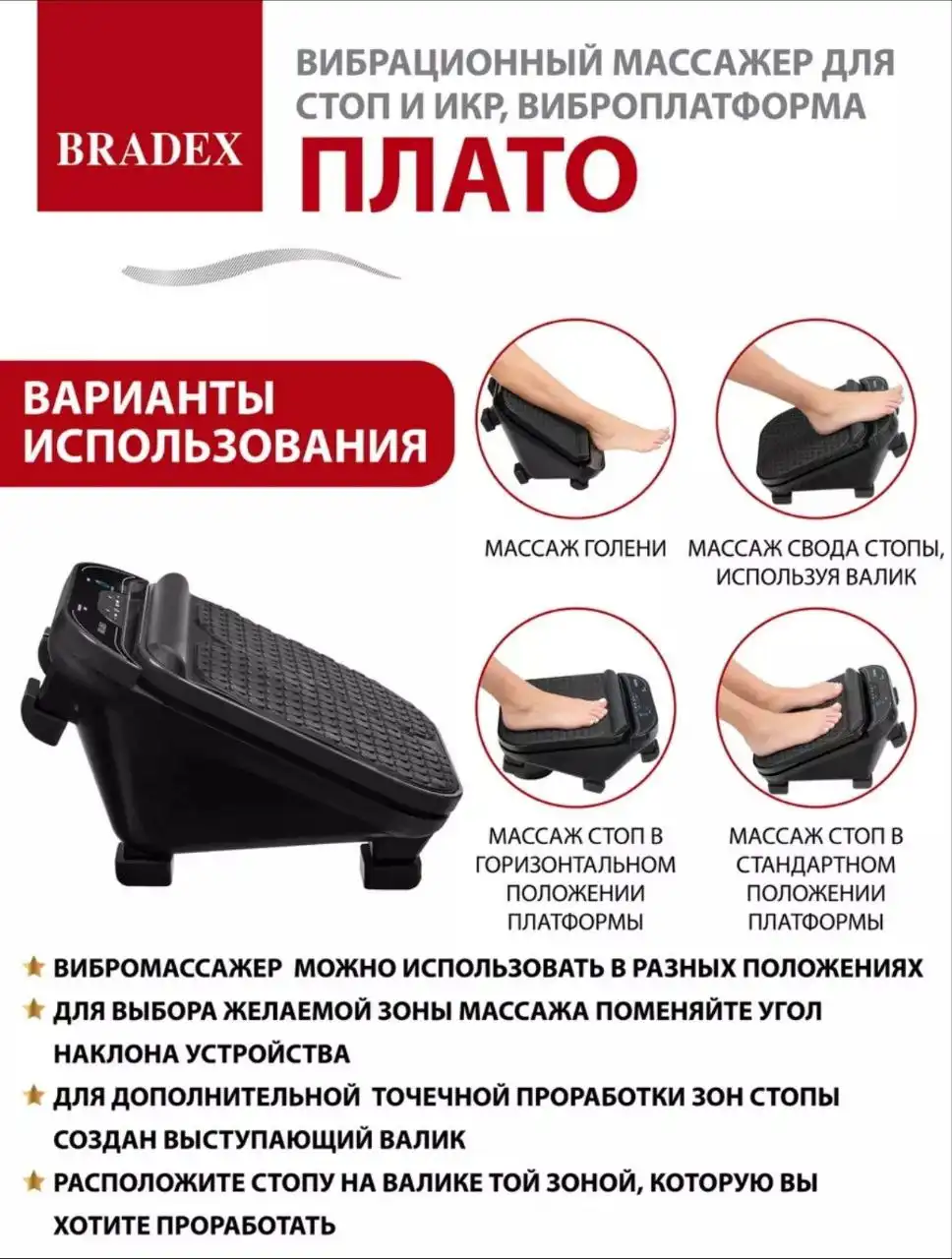 BRADEX

ВИБРАЦИОННЫЙ МАССАЖЕР ДЛЯ СТОП И ИКР, ВИБРОПЛАТФОРМА

ПЛАТО

ВАРИАНТЫ ИСПОЛЬЗОВАНИЯ

МАССАЖ ГОЛЕНИ

МАССАЖ СВОДА СТОПЫ, ИСПОЛЬЗУЯ ВАЛИК

МАССАЖ СТОП В ГОРИЗОНТАЛЬНОМ ПОЛОЖЕНИИ ПЛАТФОРМЫ

МАССАЖ СТОП В СТАНДАРТНОМ ПОЛОЖЕНИИ ПЛАТФОРМЫ

ВИБРОМАССАЖЕР МОЖНО ИСПОЛЬЗОВАТЬ В РАЗНЫХ ПОЛОЖЕНИЯХ

ДЛЯ ВЫБОРА ЖЕЛАЕМОЙ ЗОНЫ МАССАЖА ПОМЕНЯЙТЕ УГОЛ НАКЛОНА УСТРОЙСТВА

ДЛЯ ДОПОЛНИТЕЛЬНОЙ ТОЧЕЧНОЙ ПРОРАБОТКИ ЗОН СТОПЫ СОЗДАН ВЫСТУПАЮЩИЙ ВАЛИК

РАСПОЛОЖИТЕ СТОПУ НА ВАЛИКЕ ТОЙ ЗОНОЙ, КОТОРУЮ ВЫ ХОТИТЕ ПРОРАБОТАТЬ