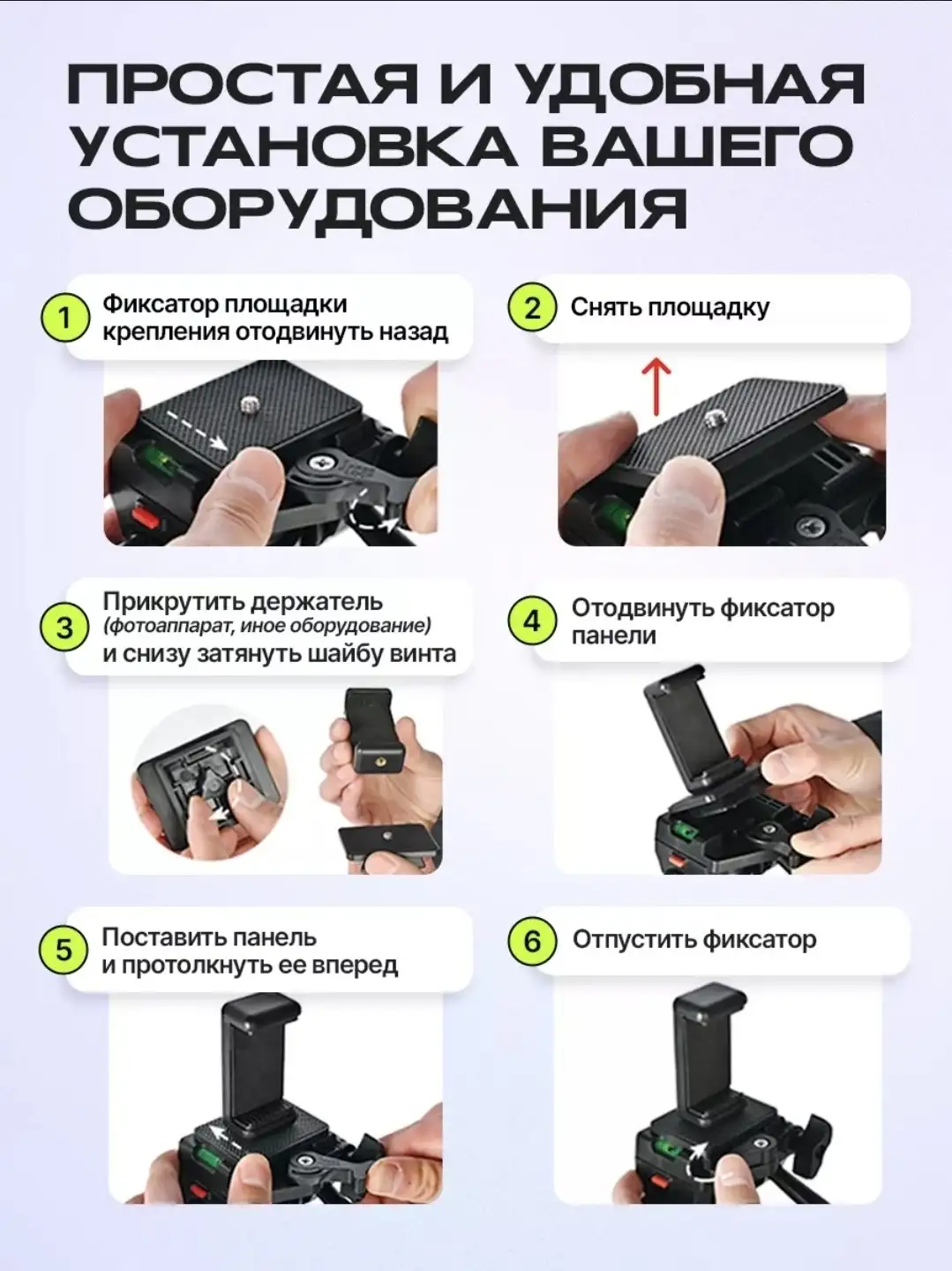 ПРОСТАЯ И УДОБНАЯ УСТАНОВКА ВАШЕГО ОБОРУДОВАНИЯ

1 Фиксатор площадки крепления отодвинуть назад

2 Снять площадку

3 Прикрутить держатель (фотоаппарат, иное оборудование) и снизу затянуть шайбу винта

4 Отодвинуть фиксатор панели

5 Поставить панель и протолкнуть ее вперед

6 Отпустить фиксатор