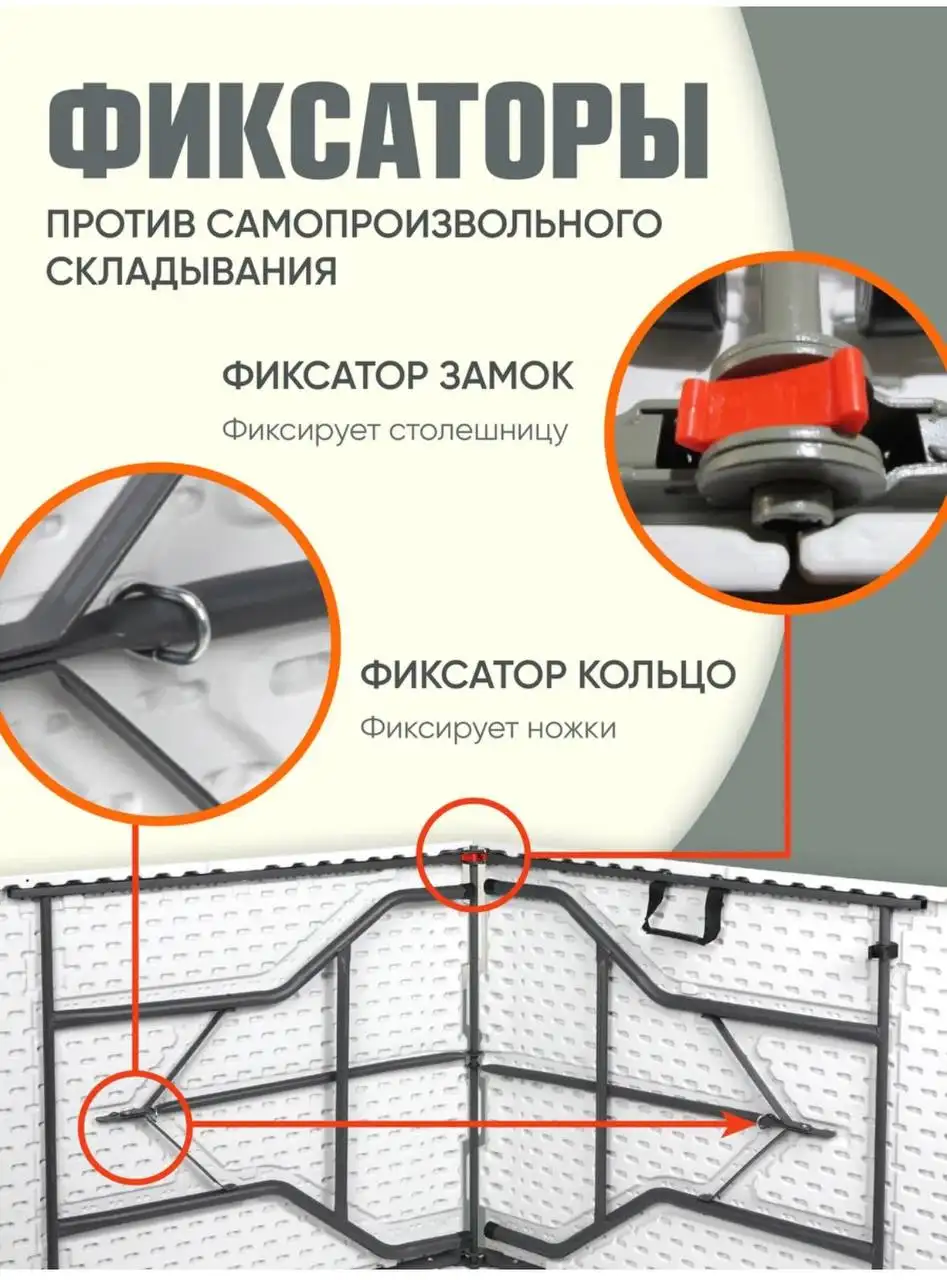 ФИКСАТОРЫ

ПРОТИВ САМОПРОИЗВОЛЬНОГО СКЛАДЫВАНИЯ

ФИКСАТОР ЗАМОК

Фиксирует столешницу

ФИКСАТОР КОЛЬЦО

Фиксирует ножки